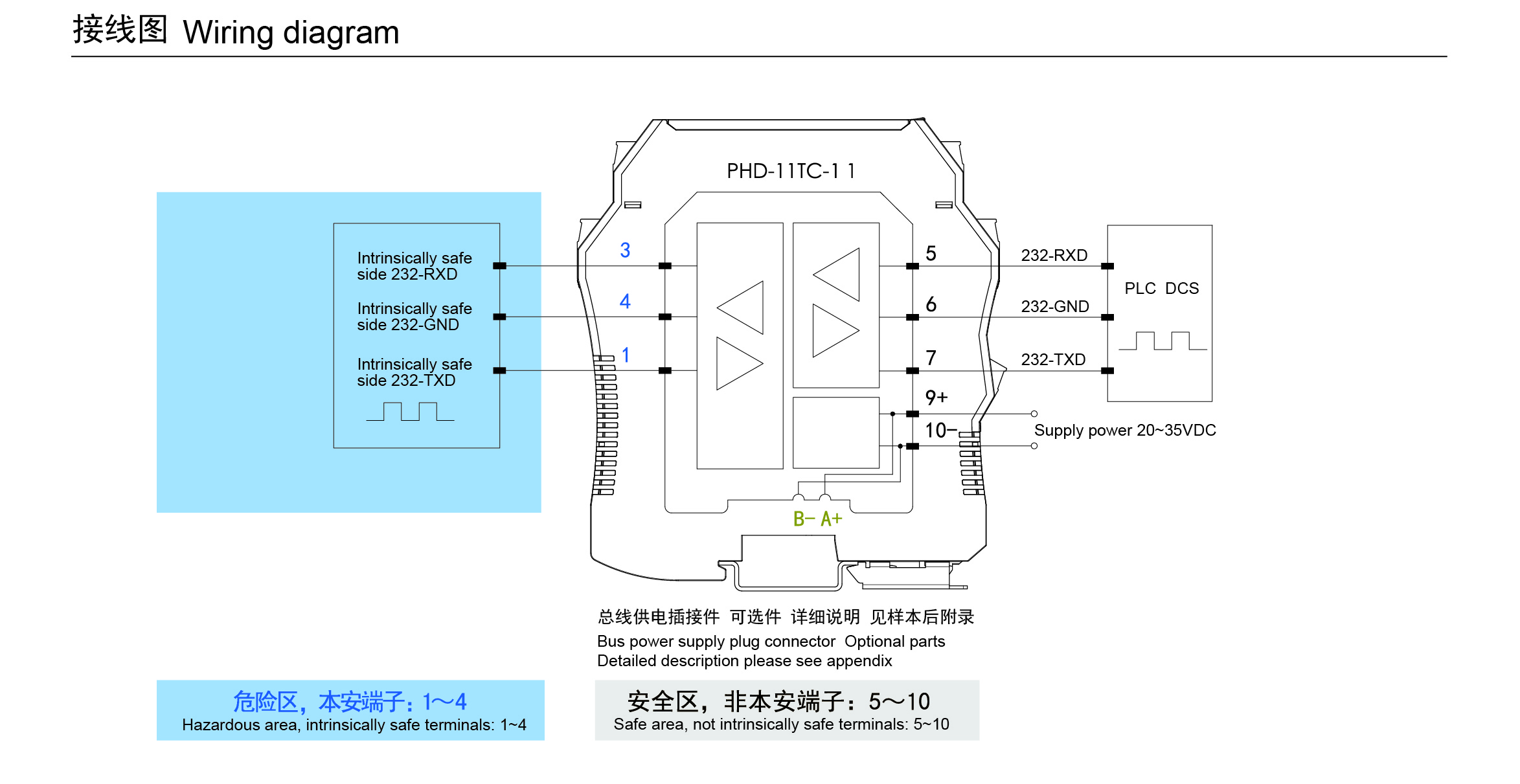 接线图 Wiring diagram

PHD-11TC-1 1

Intrinsically safe side 232-RXD

Intrinsically safe side 232-GND

Intrinsically safe side 232-TXD

3

4

1

5

6

7

9+

10−

232-RXD

232-GND

232-TXD

PLC DCS

Supply power 20~35VDC

B− A+

总线供电插接件 可选件 详细说明 见样本后附录

Bus power supply plug connector Optional parts

Detailed description please see appendix

危险区，本安端子：1～4

Hazardous area, intrinsically safe terminals: 1~4

安全区，非本安端子：5～10

Safe area, not intrinsically safe terminals: 5~10